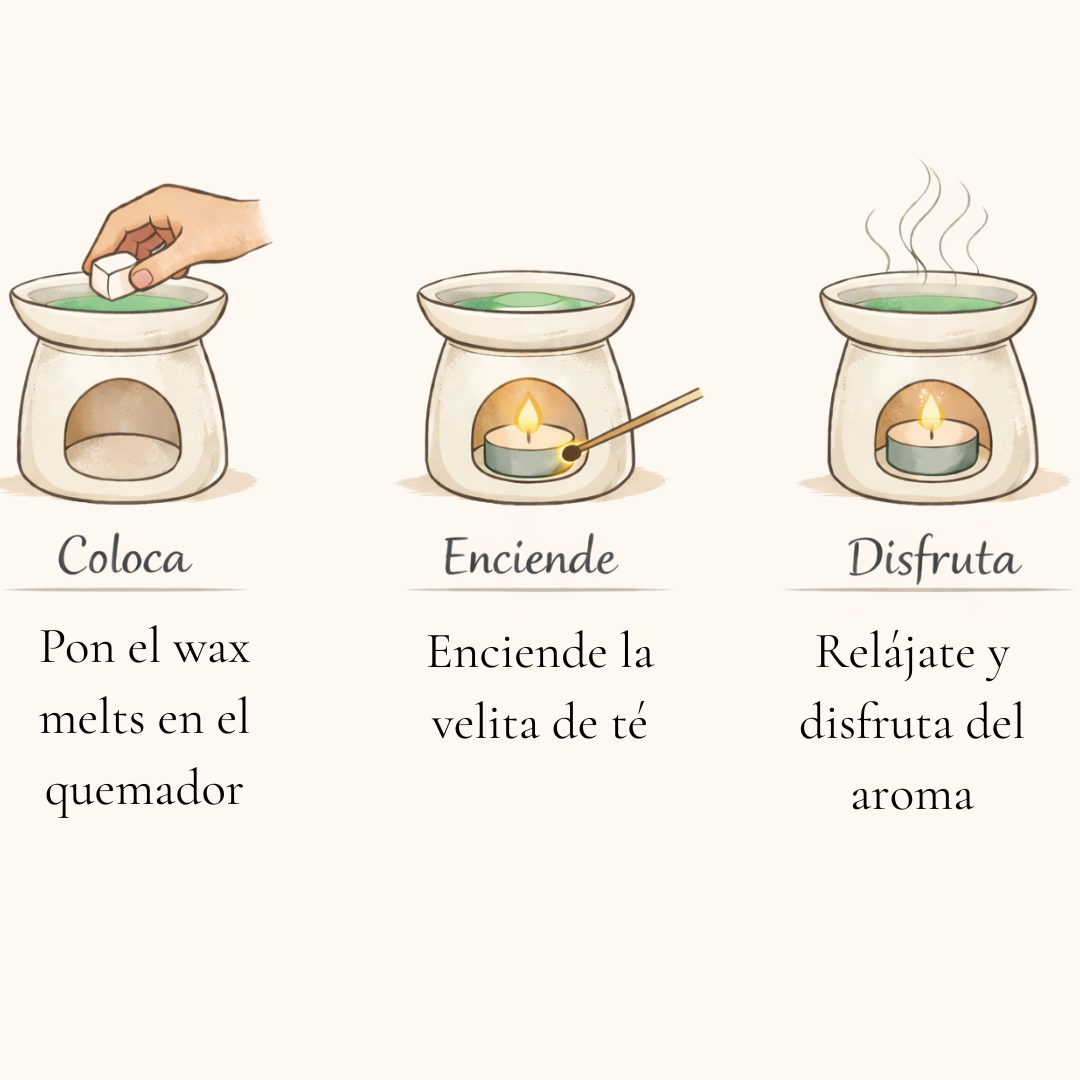 Coloca

Pon el wax melts en el quemador

Enciende

Enciende la velita de té

Disfruta

Relájate y disfruta del aroma